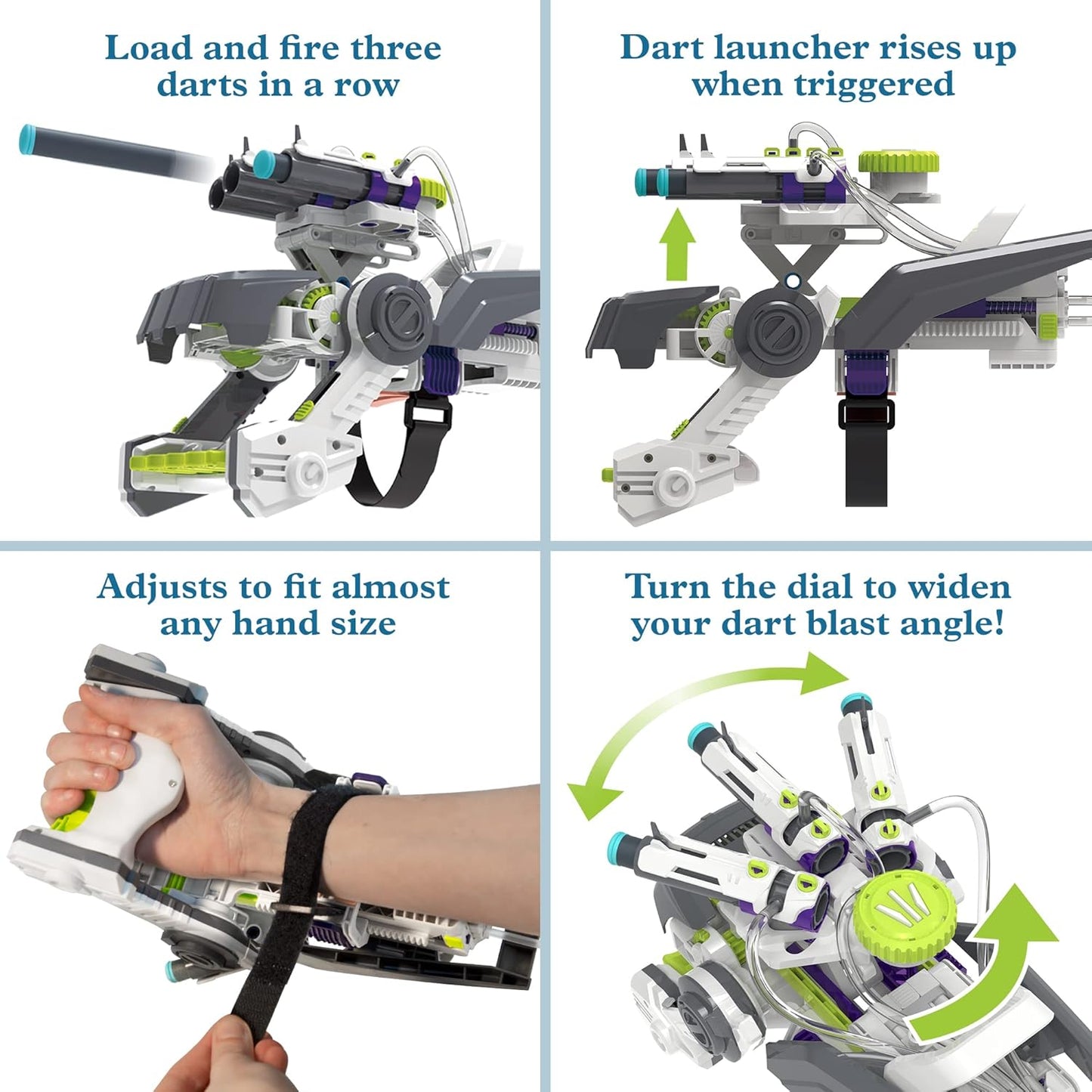 Load and fire three darts in a row

Dart launcher rises up when triggered

Adjusts to fit almost any hand size

Turn the dial to widen your dart blast angle!