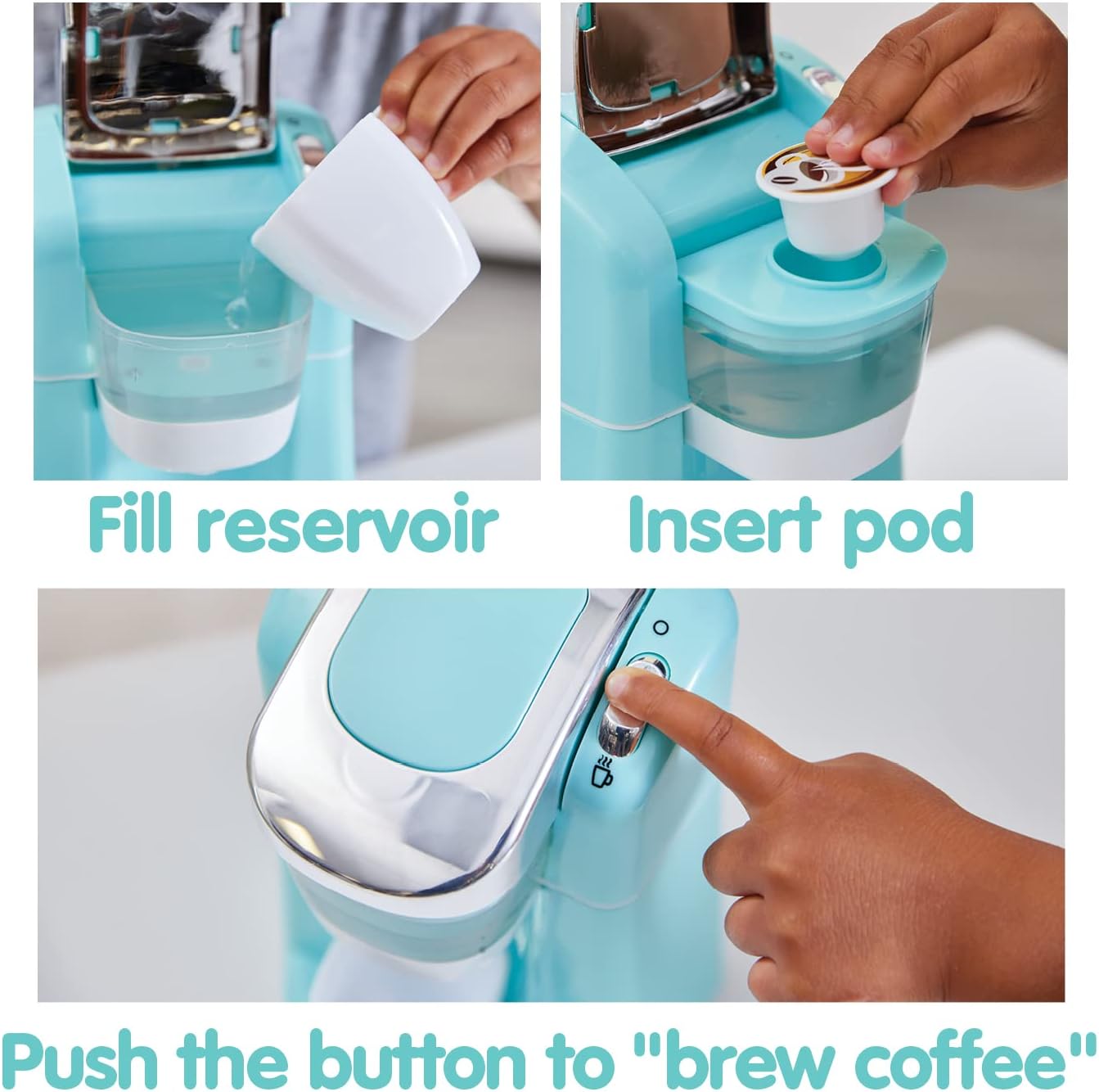 Fill reservoir

Insert pod

Push the button to "brew coffee"